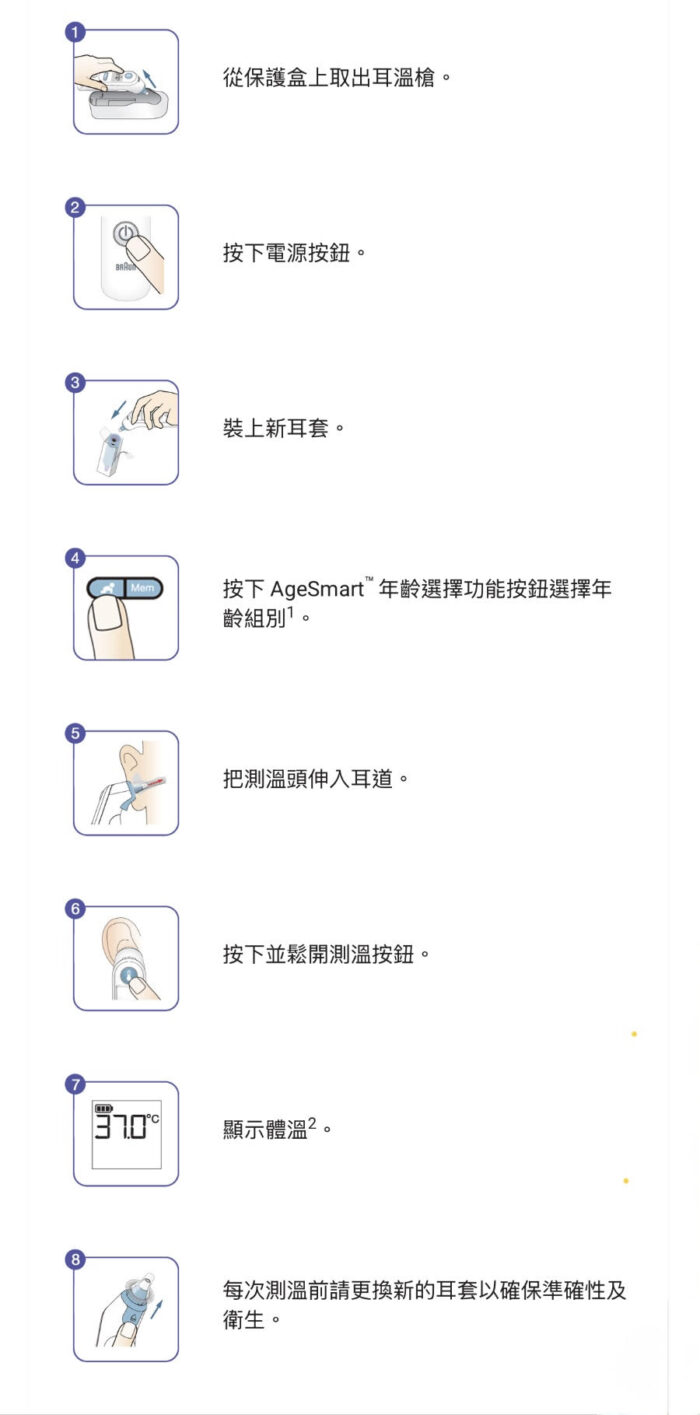 1

從保護盒上取出耳溫槍。

2

BRAUN

按下電源按鈕。

3

裝上新耳套。

4

Mem

按下 AgeSmart™ 年齡選擇功能按鈕選擇年齡組別$^1$。

5

把測溫頭伸入耳道。

6

按下並鬆開測溫按鈕。

7

37.0°C

顯示體溫$^2$。

8

每次測溫前請更換新的耳套以確保準確性及衛生。